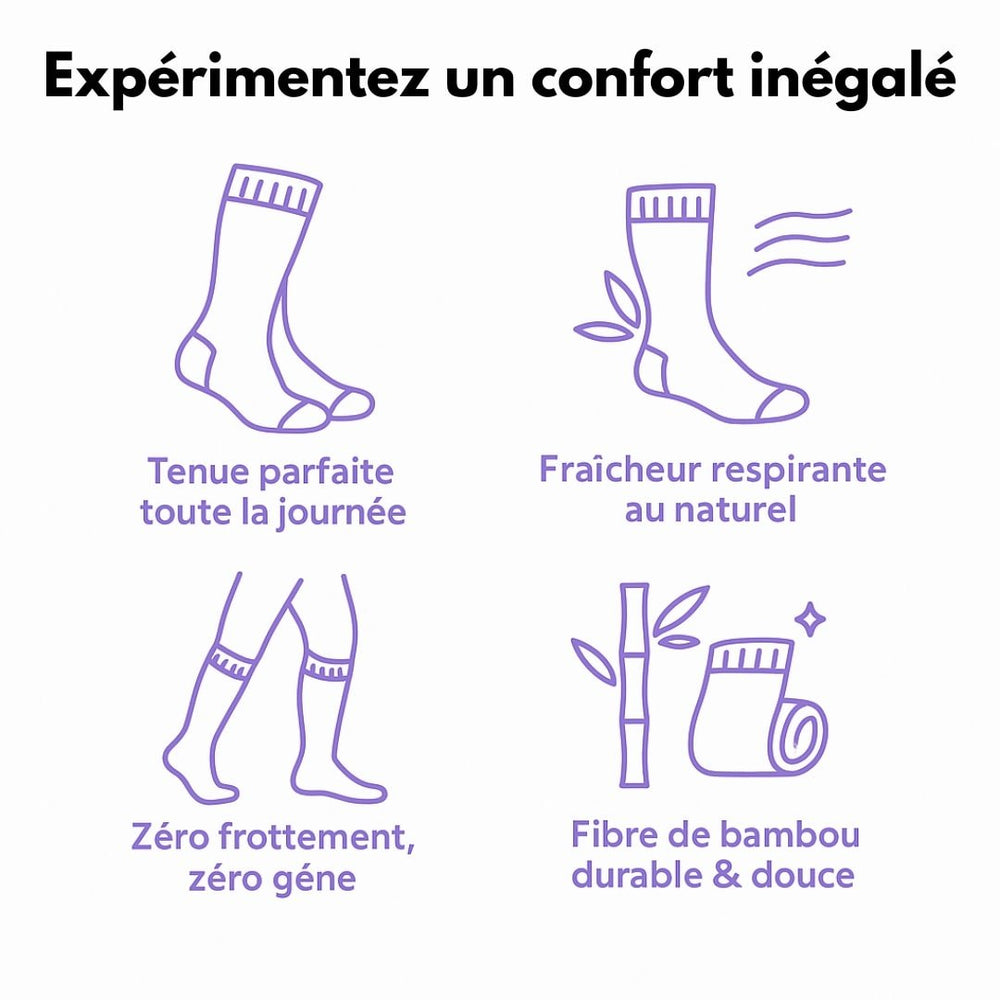 Expérimentez un confort inégalé

Tenue parfaite toute la journée

Fraîcheur respirante au naturel

Zéro frottement, zéro géne

Fibre de bambou durable & douce